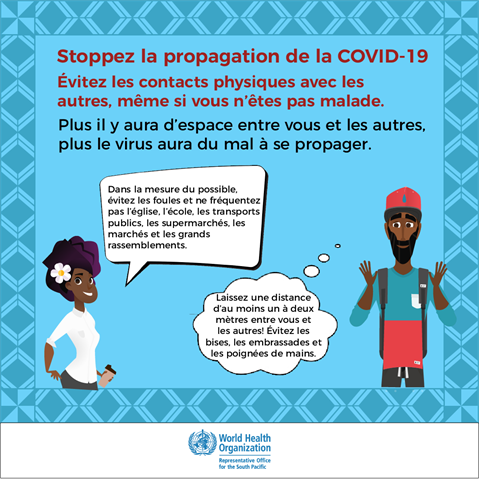 Stoppez la propagation de la COVID-19

Évitez les contacts physiques avec les autres, même si vous n'êtes pas malade.

Plus il y aura d'espace entre vous et les autres, plus le virus aura du mal à se propager.

Dans la mesure du possible, évitez les foules et ne fréquentez pas l'église, l'école, les transports publics, les supermarchés, les marchés et les grands rassemblements.

Laissez une distance d'au moins un à deux mètres entre vous et les autres! Évitez les bises, les embrassades et les poignées de mains.

World Health Organization
Representative Office for the South Pacific