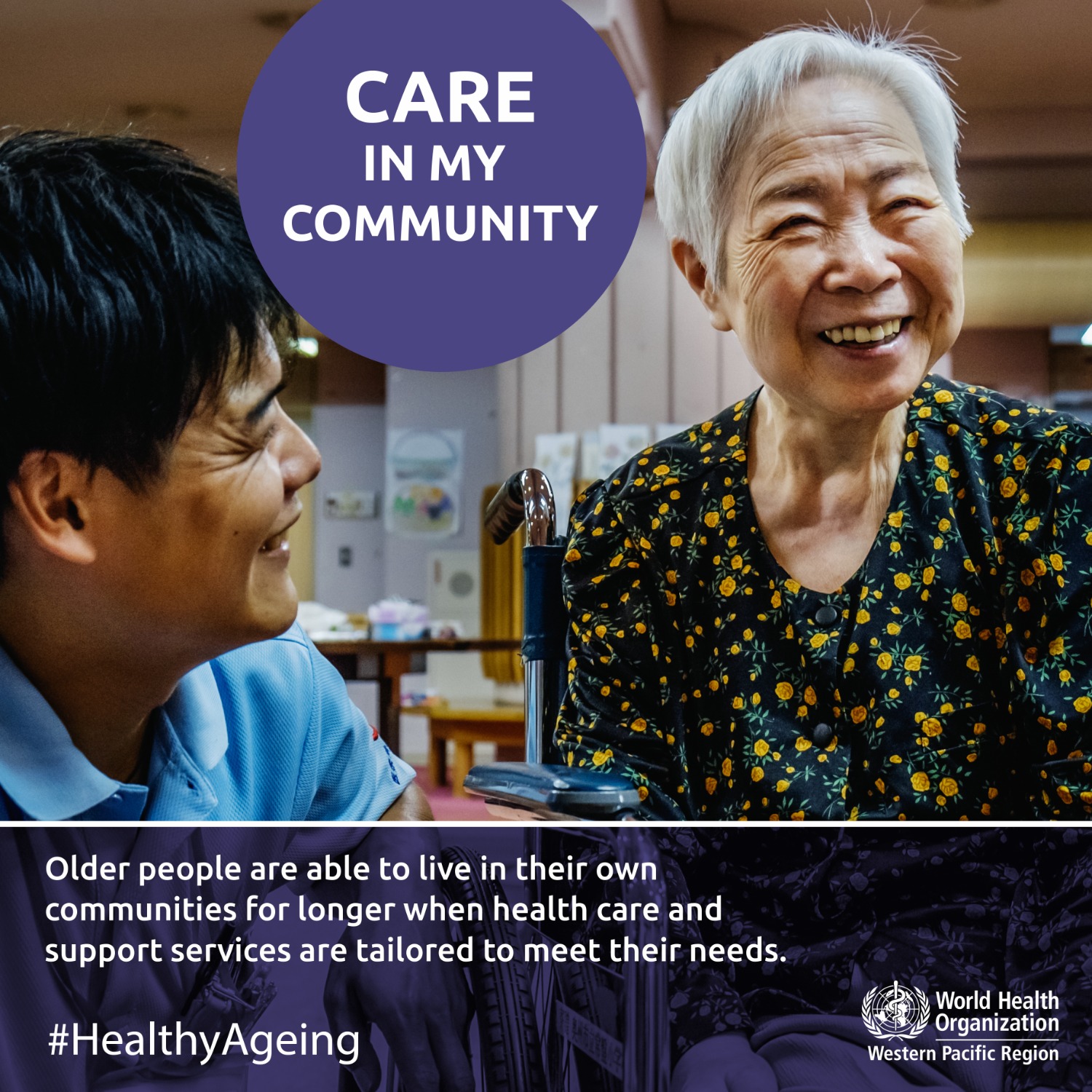 CARE
IN MY
COMMUNITY

Older people are able to live in their own communities for longer when health care and support services are tailored to meet their needs.

#HealthyAgeing

World Health Organization
Western Pacific Region