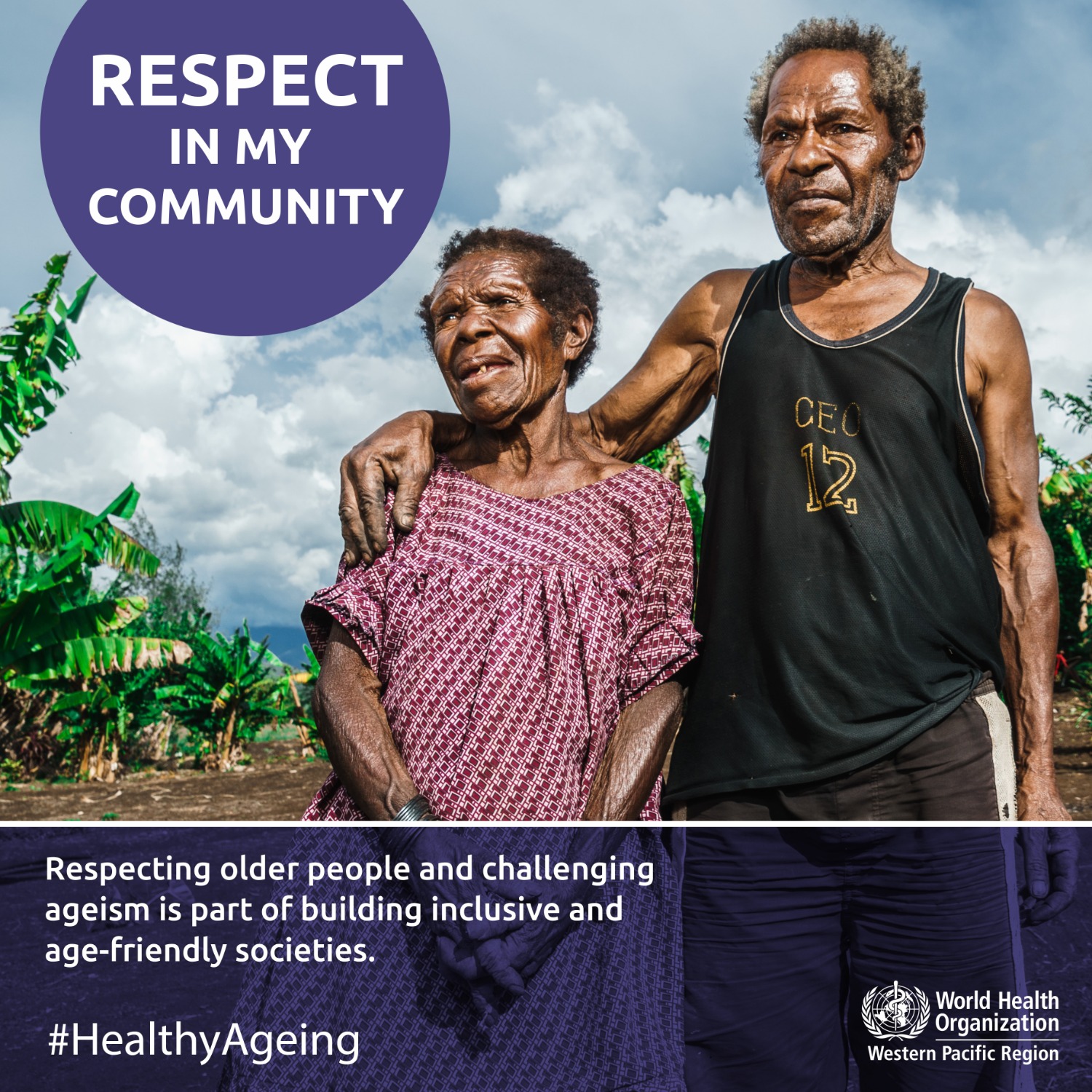 RESPECT
IN MY
COMMUNITY

CEO
12

Respecting older people and challenging ageism is part of building inclusive and age-friendly societies.

#HealthyAgeing

World Health Organization
Western Pacific Region