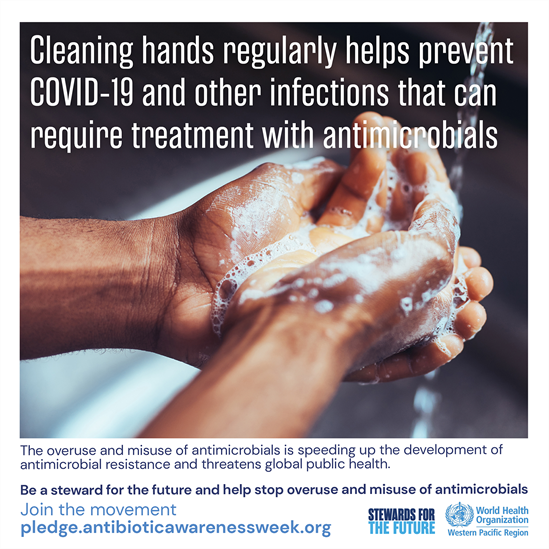 Cleaning hands regularly helps prevent COVID-19 and other infections that can require treatment with antimicrobials

The overuse and misuse of antimicrobials is speeding up the development of antimicrobial resistance and threatens global public health.

Be a steward for the future and help stop overuse and misuse of antimicrobials

Join the movement
pledge.antibioticawarenessweek.org

STEWARDS FOR THE FUTURE

World Health Organization
Western Pacific Region