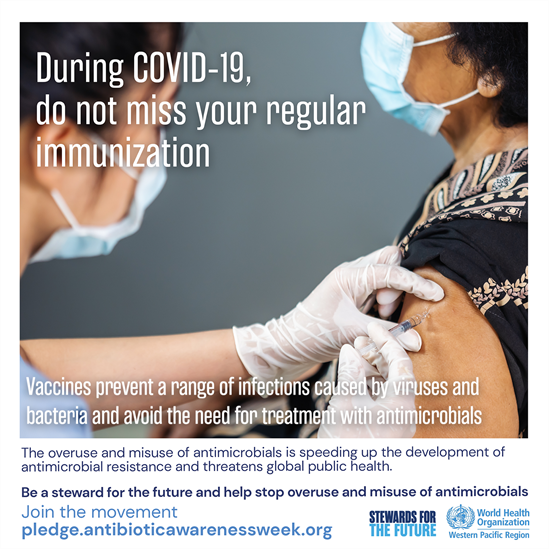 During COVID-19, do not miss your regular immunization

Vaccines prevent a range of infections caused by viruses and bacteria and avoid the need for treatment with antimicrobials

The overuse and misuse of antimicrobials is speeding up the development of antimicrobial resistance and threatens global public health.

Be a steward for the future and help stop overuse and misuse of antimicrobials

Join the movement
pledge.antibioticawarenessweek.org

STEWARDS FOR THE FUTURE

World Health Organization
Western Pacific Region