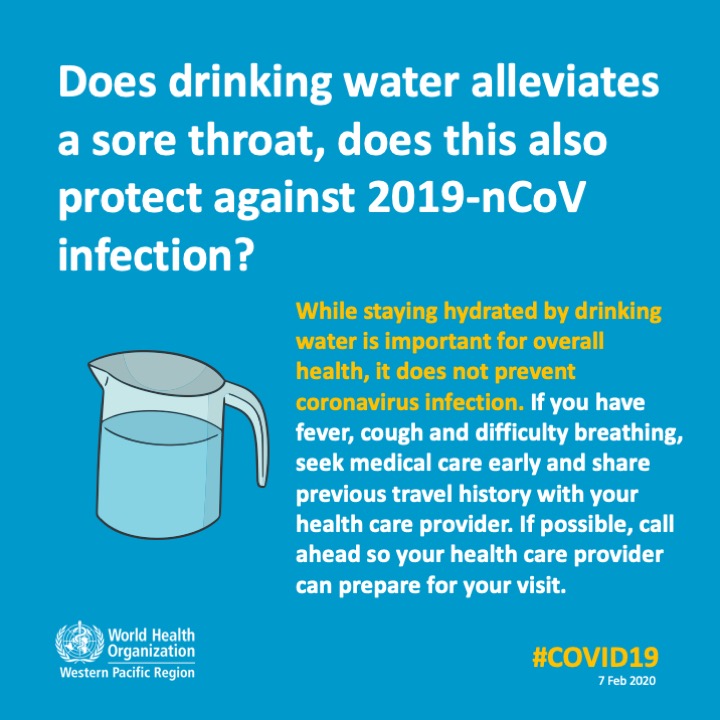 Does drinking water alleviates a sore throat, does this also protect against 2019-nCoV infection?

While staying hydrated by drinking water is important for overall health, it does not prevent coronavirus infection. If you have fever, cough and difficulty breathing, seek medical care early and share previous travel history with your health care provider. If possible, call ahead so your health care provider can prepare for your visit.

World Health Organization
Western Pacific Region

#COVID19
7 Feb 2020