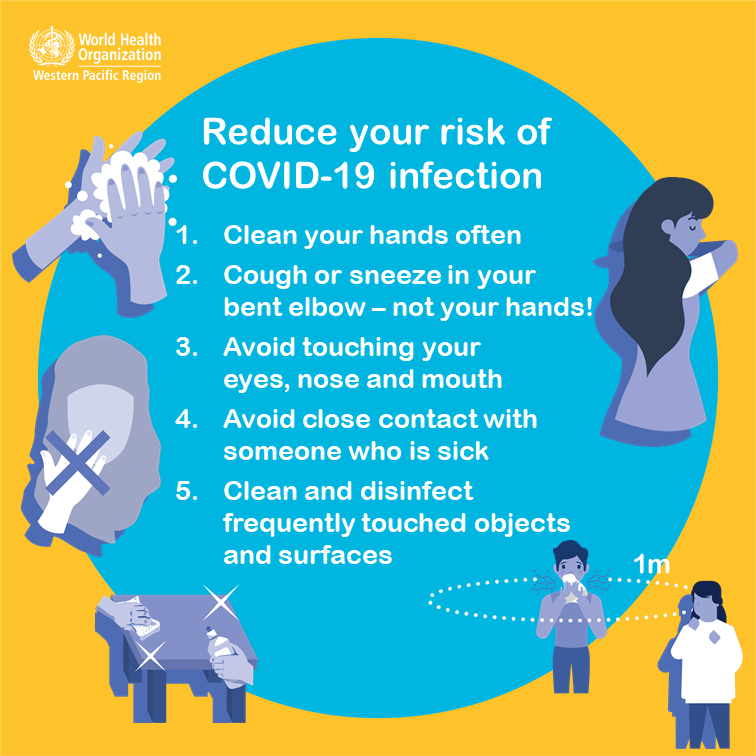 World Health Organization
Western Pacific Region

Reduce your risk of COVID-19 infection

1. Clean your hands often
2. Cough or sneeze in your bent elbow – not your hands!
3. Avoid touching your eyes, nose and mouth
4. Avoid close contact with someone who is sick
5. Clean and disinfect frequently touched objects and surfaces

1m