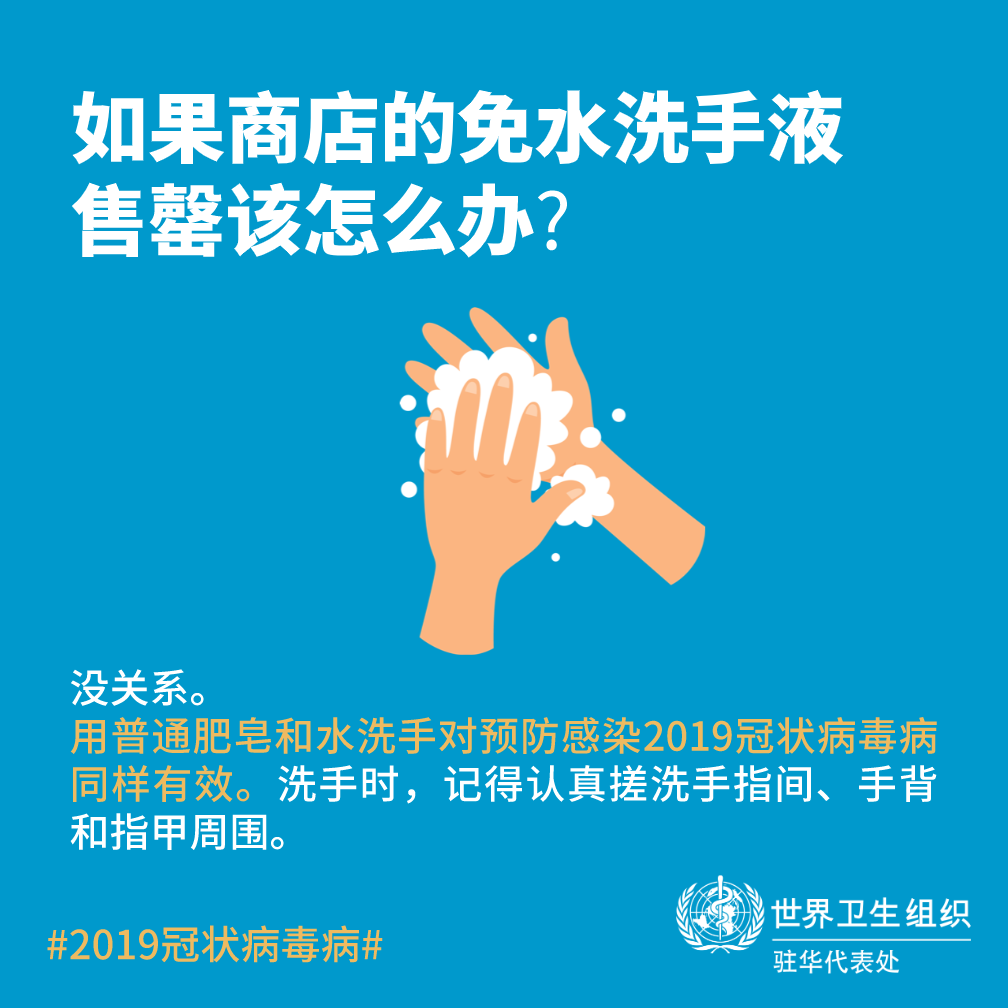 如果商店的免水洗手液售罄该怎么办？

没关系。
用普通肥皂和水洗手对预防感染2019冠状病毒病同样有效。洗手时，记得认真搓洗手指间、手背和指甲周围。

#2019冠状病毒病#

世界卫生组织
驻华代表处