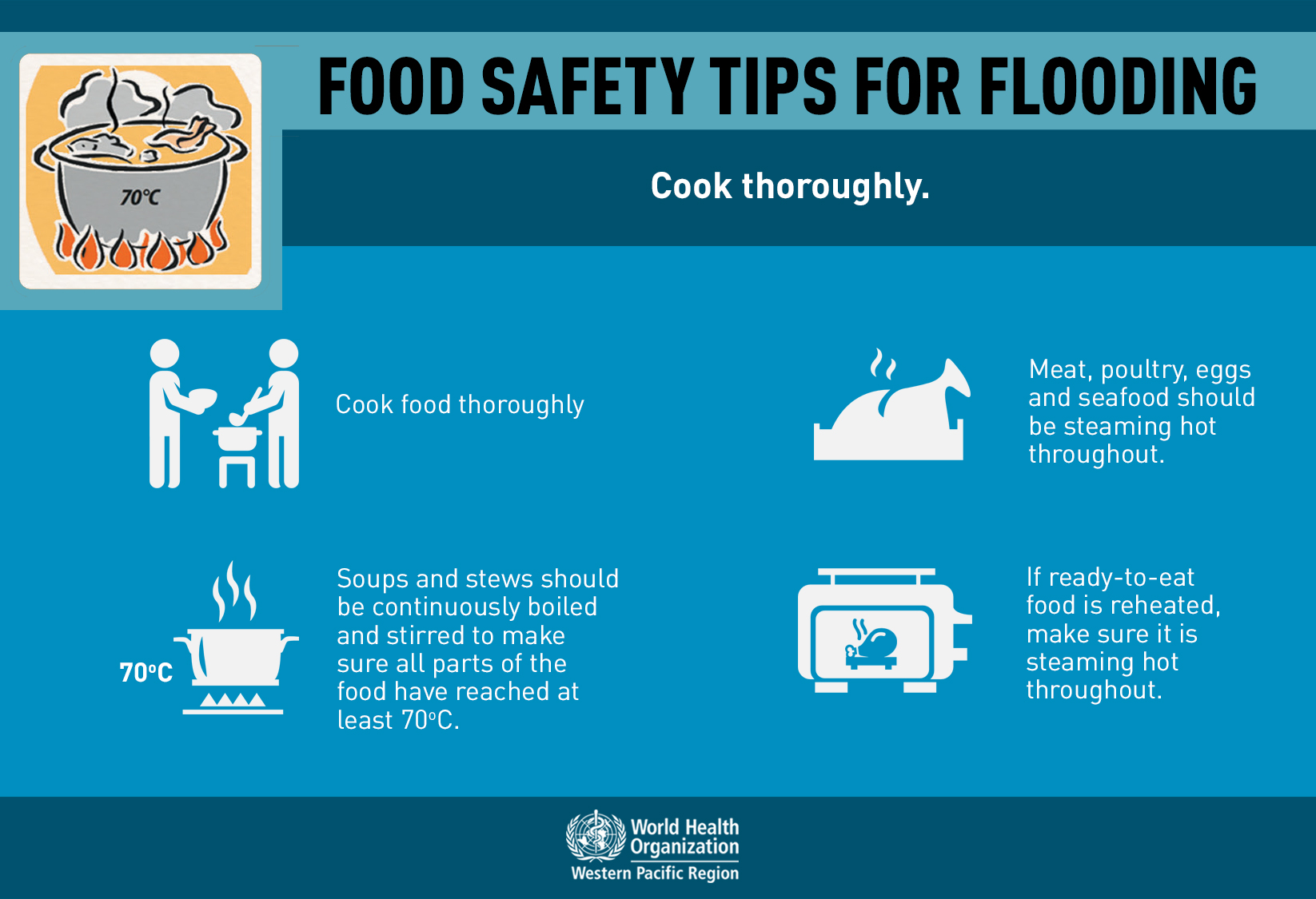 70°C

FOOD SAFETY TIPS FOR FLOODING

Cook thoroughly.

Cook food thoroughly

Meat, poultry, eggs and seafood should be steaming hot throughout.

70°C

Soups and stews should be continuously boiled and stirred to make sure all parts of the food have reached at least 70°C.

If ready-to-eat food is reheated, make sure it is steaming hot throughout.

World Health Organization
Western Pacific Region