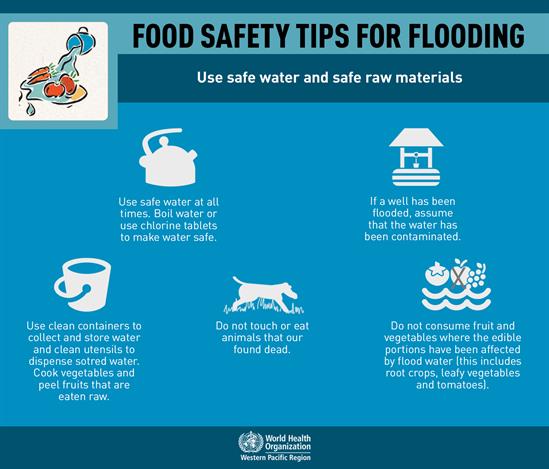 FOOD SAFETY TIPS FOR FLOODING

Use safe water and safe raw materials

Use safe water at all times. Boil water or use chlorine tablets to make water safe.

If a well has been flooded, assume that the water has been contaminated.

Use clean containers to collect and store water and clean utensils to dispense sotred water. Cook vegetables and peel fruits that are eaten raw.

Do not touch or eat animals that our found dead.

Do not consume fruit and vegetables where the edible portions have been affected by flood water (this includes root crops, leafy vegetables and tomatoes).

World Health Organization
Western Pacific Region