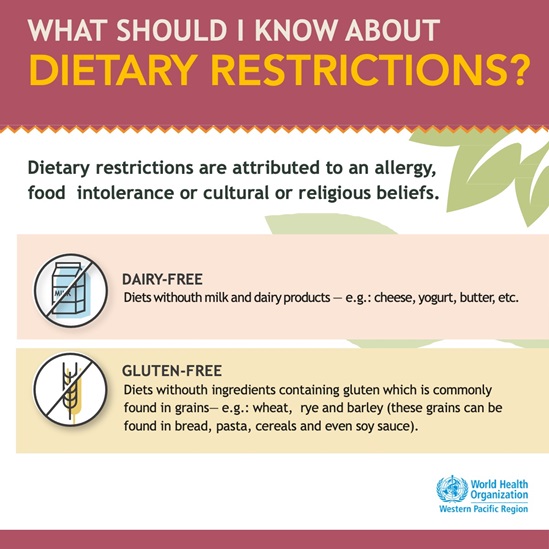 WHAT SHOULD I KNOW ABOUT
DIETARY RESTRICTIONS?

Dietary restrictions are attributed to an allergy, food intolerance or cultural or religious beliefs.

MILK

DAIRY-FREE
Diets withouth milk and dairy products — e.g.: cheese, yogurt, butter, etc.

GLUTEN-FREE
Diets withouth ingredients containing gluten which is commonly found in grains— e.g.: wheat, rye and barley (these grains can be found in bread, pasta, cereals and even soy sauce).

World Health Organization
Western Pacific Region