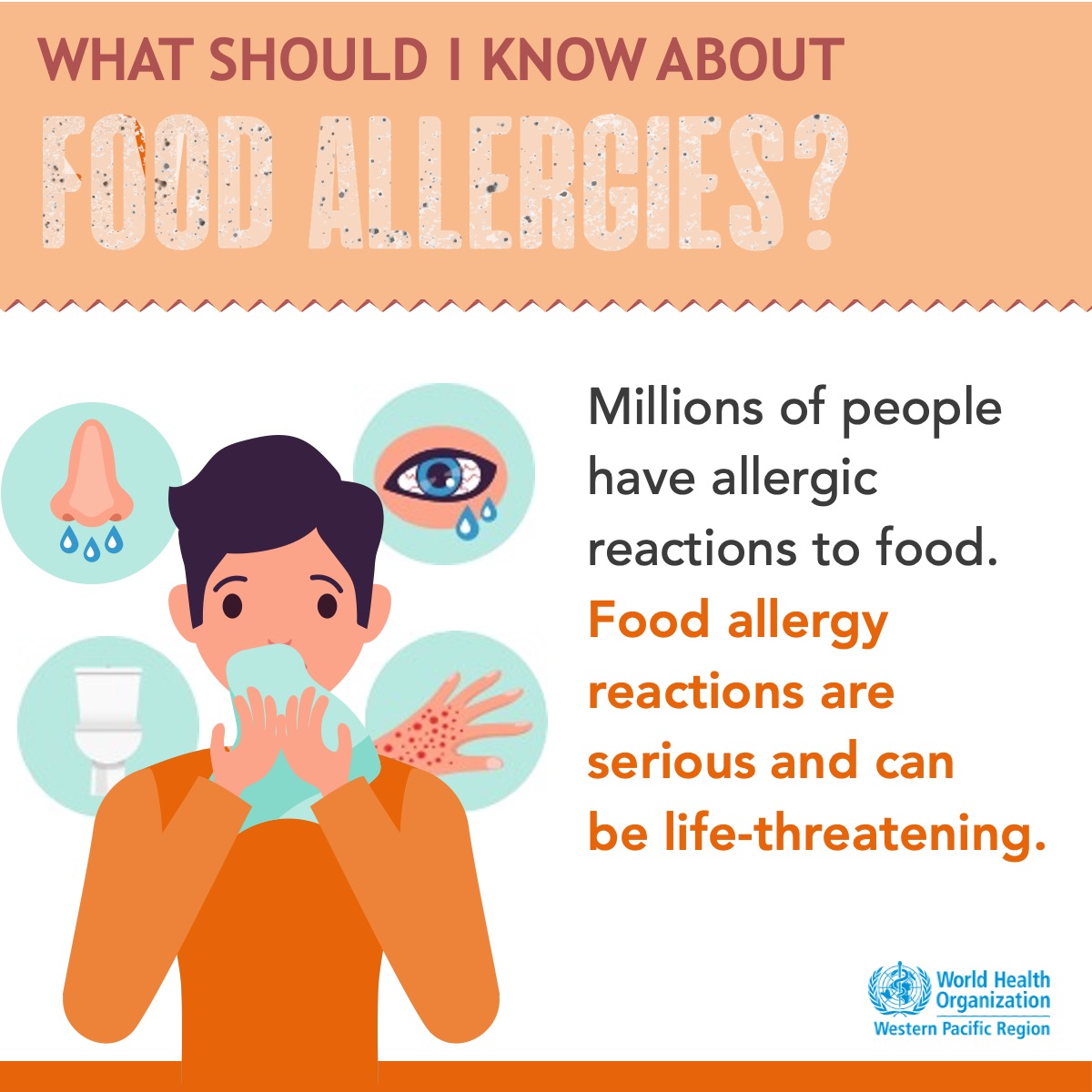 WHAT SHOULD I KNOW ABOUT
FOOD ALLERGIES?

Millions of people have allergic reactions to food. Food allergy reactions are serious and can be life-threatening.

World Health Organization
Western Pacific Region