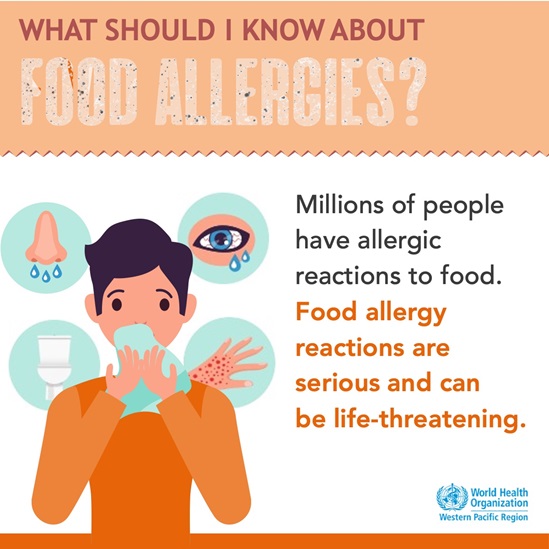 WHAT SHOULD I KNOW ABOUT
FOOD ALLERGIES?

Millions of people have allergic reactions to food. Food allergy reactions are serious and can be life-threatening.

World Health Organization
Western Pacific Region