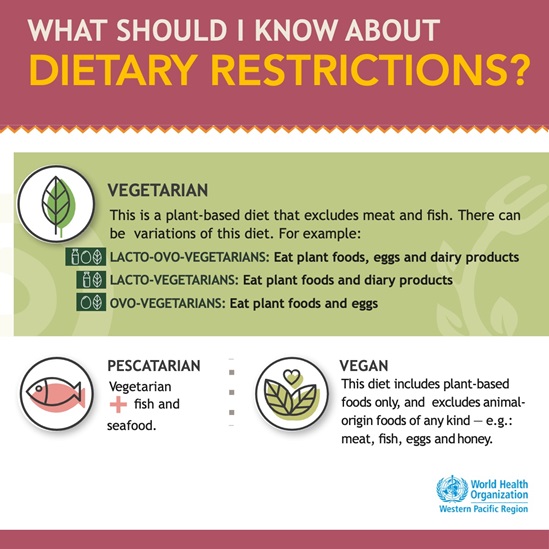 WHAT SHOULD I KNOW ABOUT
DIETARY RESTRICTIONS?

VEGETARIAN
This is a plant-based diet that excludes meat and fish. There can be variations of this diet. For example:

LACTO-OVO-VEGETARIANS: Eat plant foods, eggs and dairy products
LACTO-VEGETARIANS: Eat plant foods and diary products
OVO-VEGETARIANS: Eat plant foods and eggs

PESCATARIAN
Vegetarian + fish and seafood.

VEGAN
This diet includes plant-based foods only, and excludes animal-origin foods of any kind — e.g.: meat, fish, eggs and honey.

World Health Organization
Western Pacific Region