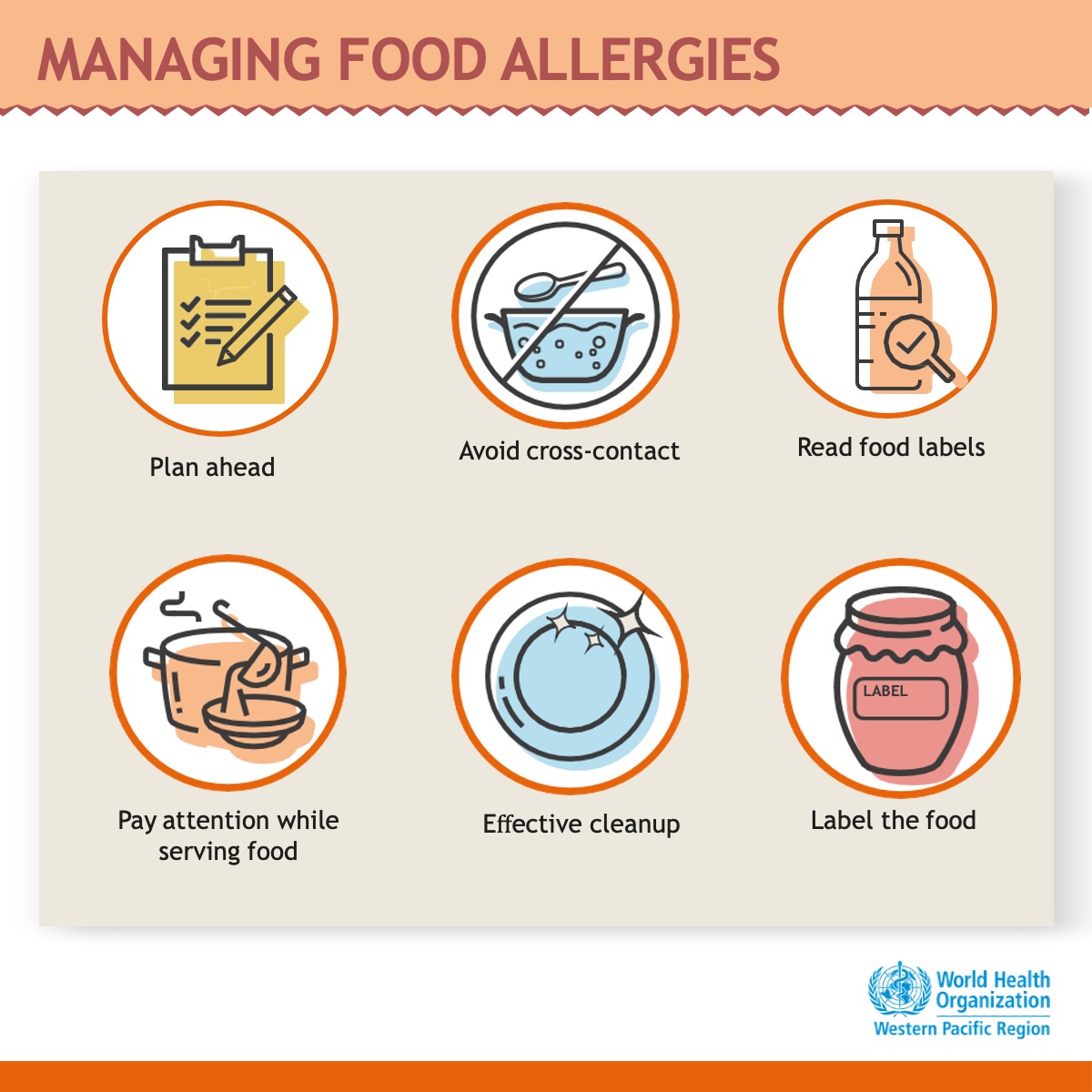 MANAGING FOOD ALLERGIES

Plan ahead

Avoid cross-contact

Read food labels

Pay attention while serving food

Effective cleanup

LABEL

Label the food

World Health Organization
Western Pacific Region