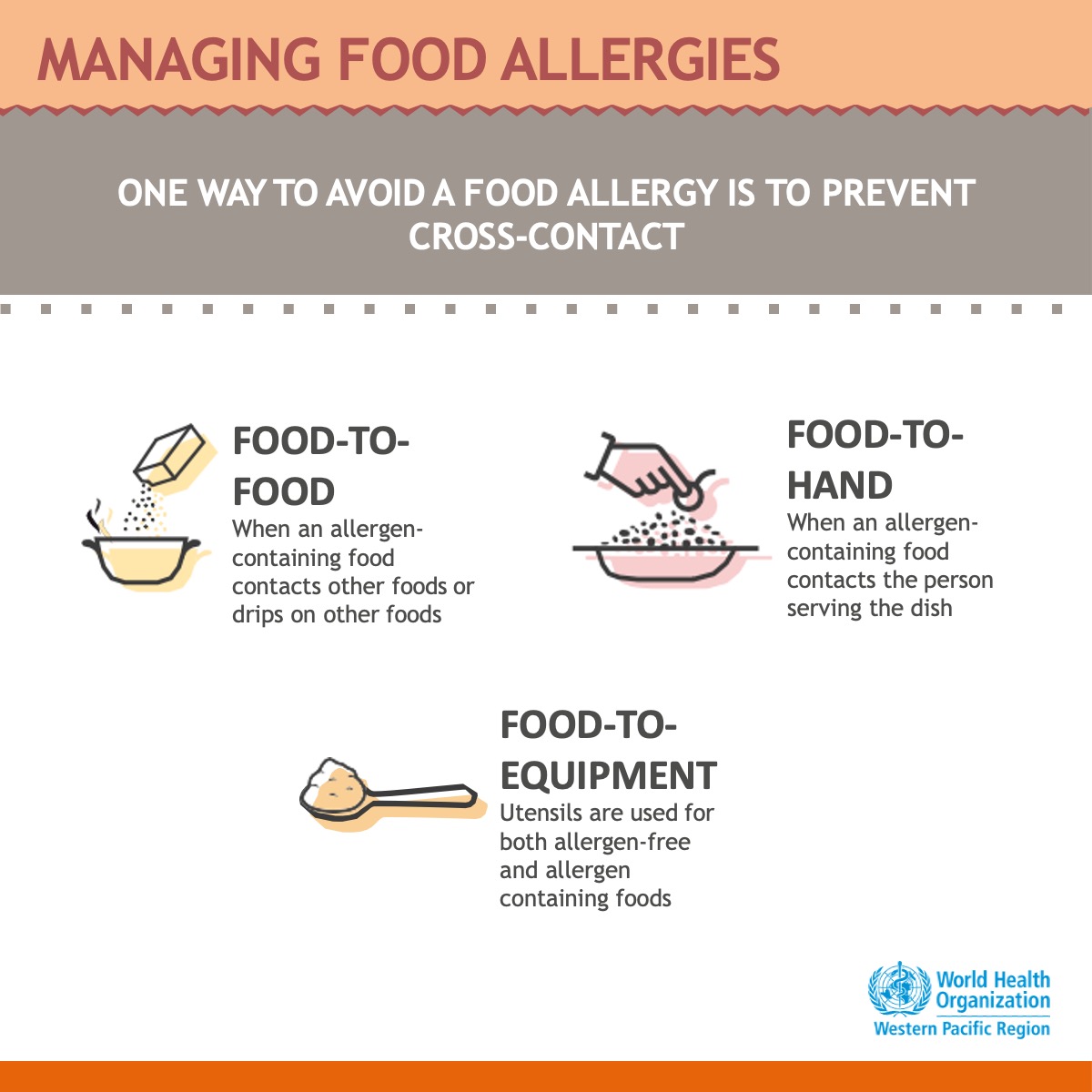 MANAGING FOOD ALLERGIES

ONE WAY TO AVOID A FOOD ALLERGY IS TO PREVENT CROSS-CONTACT

FOOD-TO-FOOD
When an allergen-containing food contacts other foods or drips on other foods

FOOD-TO-HAND
When an allergen-containing food contacts the person serving the dish

FOOD-TO-EQUIPMENT
Utensils are used for both allergen-free and allergen containing foods

World Health Organization
Western Pacific Region