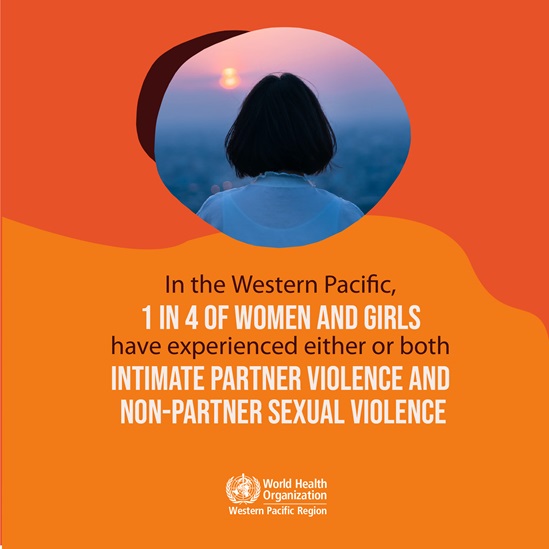 In the Western Pacific,
1 IN 4 OF WOMEN AND GIRLS
have experienced either or both
INTIMATE PARTNER VIOLENCE AND NON-PARTNER SEXUAL VIOLENCE

World Health Organization
Western Pacific Region