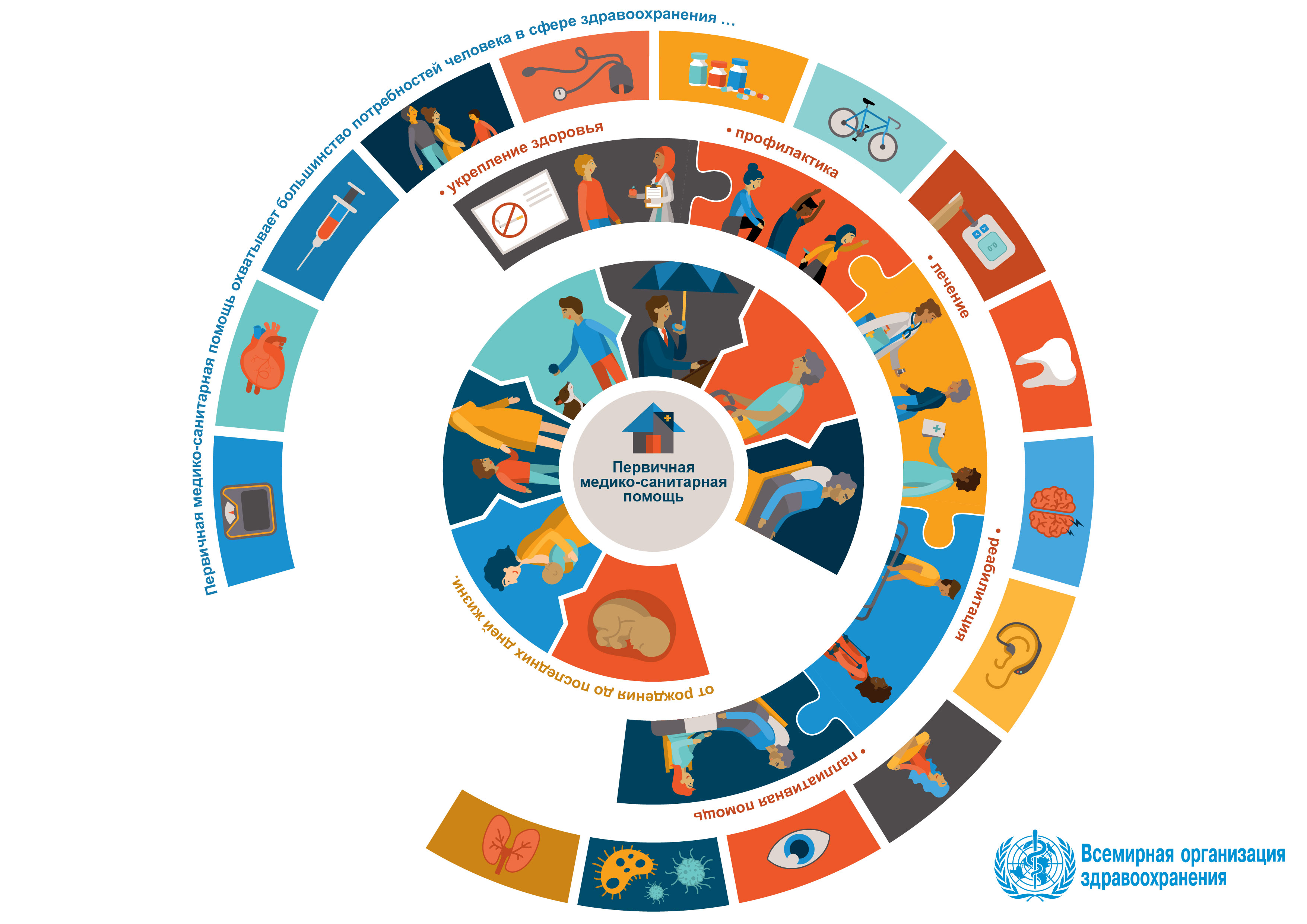 Первичная медико-санитарная помощь охватывает большинство потребностей человека в сфере здравоохранения ...

• укрепление здоровья

• профилактика

• лечение

• реабилитация

• паллиативная помощь

от рождения до последних дней жизни.

Первичная медико-санитарная помощь

Всемирная организация здравоохранения