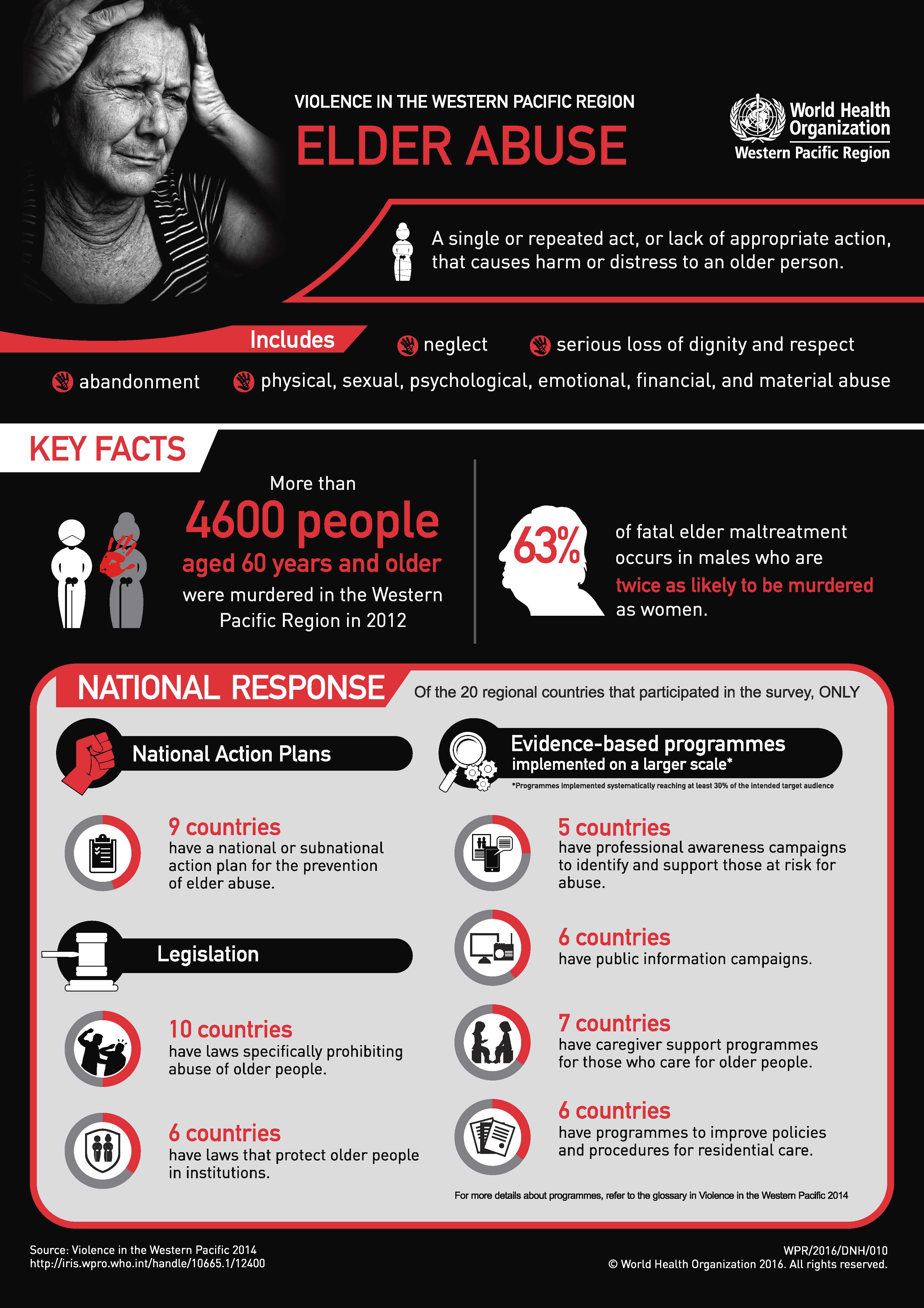 VIOLENCE IN THE WESTERN PACIFIC REGION

ELDER ABUSE

World Health Organization
Western Pacific Region

A single or repeated act, or lack of appropriate action, that causes harm or distress to an older person.

Includes

neglect

serious loss of dignity and respect

abandonment

physical, sexual, psychological, emotional, financial, and material abuse

KEY FACTS

More than
4600 people
aged 60 years and older
were murdered in the Western Pacific Region in 2012

63%
of fatal elder maltreatment occurs in males who are twice as likely to be murdered as women.

NATIONAL RESPONSE

Of the 20 regional countries that participated in the survey, ONLY

National Action Plans

9 countries
have a national or subnational action plan for the prevention of elder abuse.

Legislation

10 countries
have laws specifically prohibiting abuse of older people.

6 countries
have laws that protect older people in institutions.

Evidence-based programmes
implemented on a larger scale*

*Programmes implemented systematically reaching at least 30% of the intended target audience

5 countries
have professional awareness campaigns to identify and support those at risk for abuse.

6 countries
have public information campaigns.

7 countries
have caregiver support programmes for those who care for older people.

6 countries
have programmes to improve policies and procedures for residential care.

For more details about programmes, refer to the glossary in Violence in the Western Pacific 2014

Source: Violence in the Western Pacific 2014
http://iris.wpro.who.int/handle/10665.1/12400

WPR/2016/DNH/010
© World Health Organization 2016. All rights reserved.